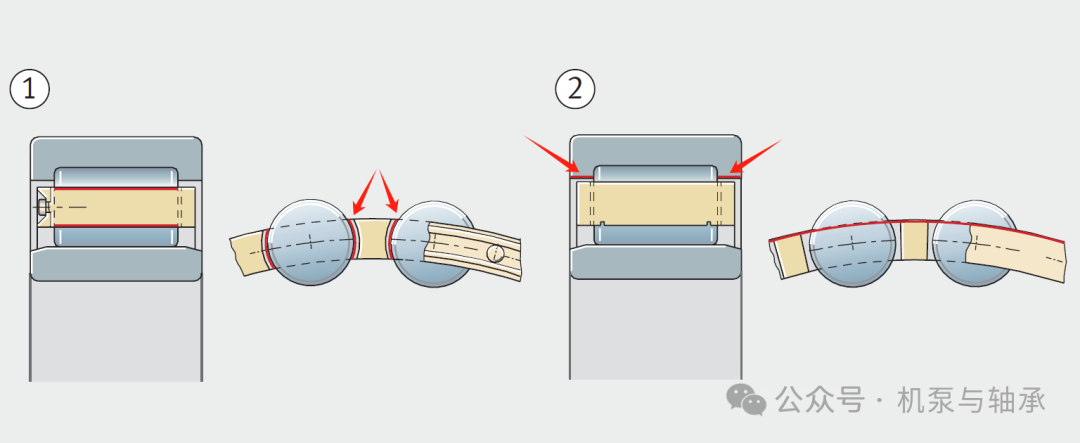 ①

②

公众号 · 机泵与轴承