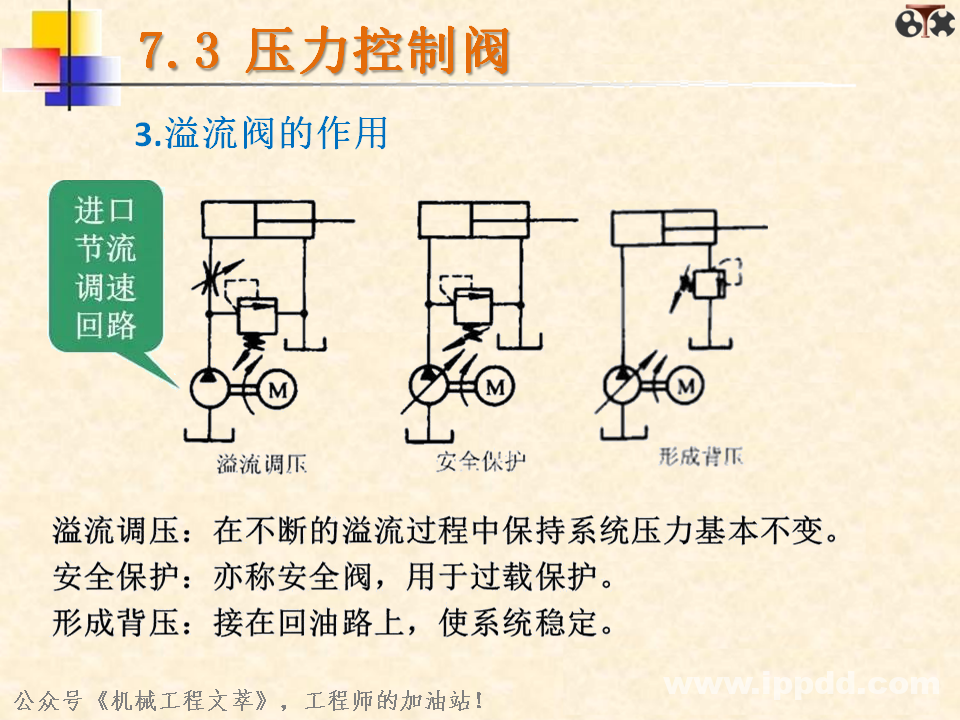 7.3 压力控制阀

3.溢流阀的作用

进口节流调速回路

M

溢流调压

M

安全保护

M

形成背压

溢流调压：在不断的溢流过程中保持系统压力基本不变。
安全保护：亦称安全阀，用于过载保护。
形成背压：接在回油路上，使系统稳定。

公众号《机械工程文萃》，工程师的加油站！

www.ippdd.com