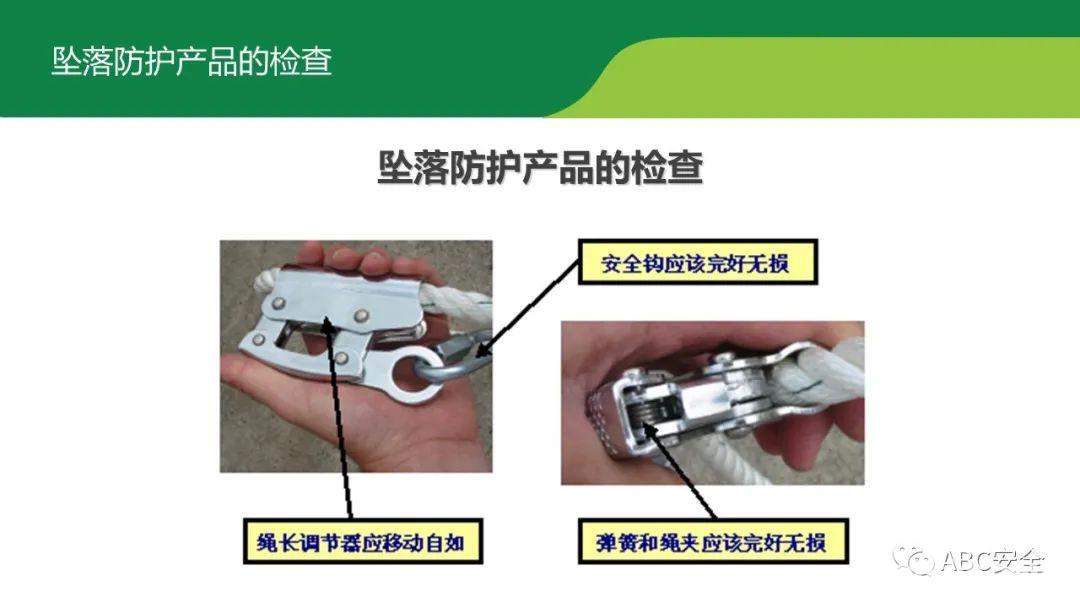 坠落防护产品的检查

坠落防护产品的检查

安全钩应该完好无损

绳长调节器应移动自如

弹簧和绳夹应该完好无损

ABC安全