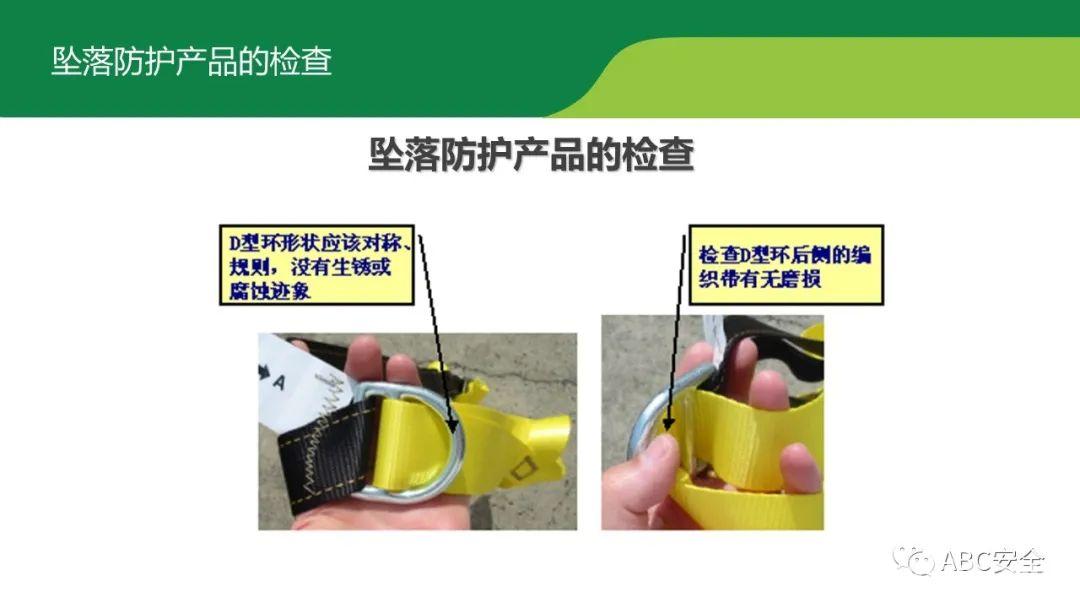 坠落防护产品的检查

坠落防护产品的检查

D型环形状应该对称、规则，没有生锈或腐蚀迹象

检查D型环后侧的编织带有无磨损

A

ABC安全