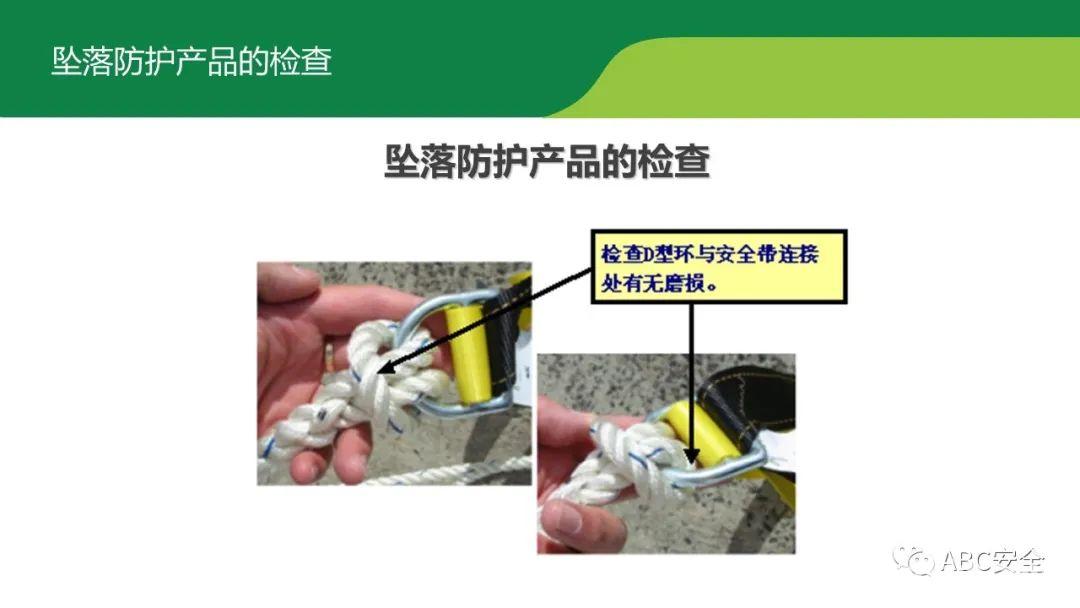 坠落防护产品的检查

坠落防护产品的检查

检查D型环与安全带连接处有无磨损。

ABC安全