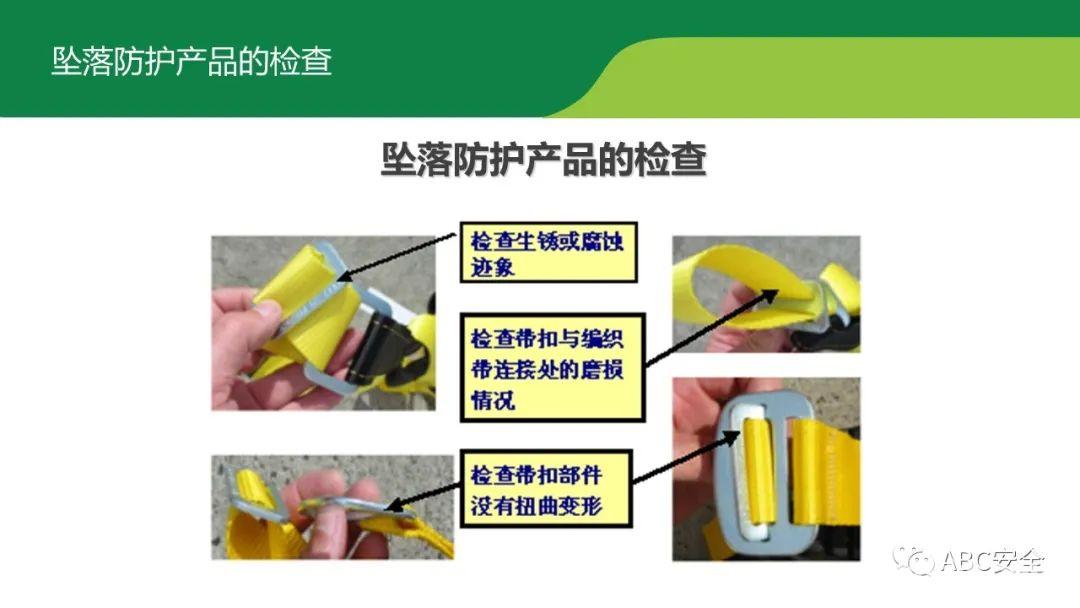 坠落防护产品的检查

坠落防护产品的检查

检查生锈或腐蚀迹象

检查带扣与编织带连接处的磨损情况

检查带扣部件没有扭曲变形

ABC安全