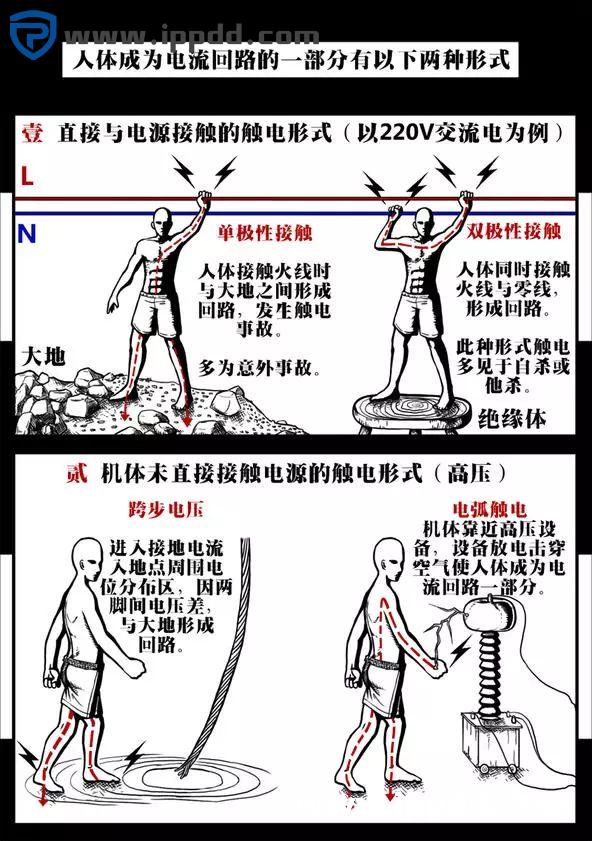 www.ippdd.com

人体成为电流回路的一部分有以下两种形式

壹 直接与电源接触的触电形式（以220V交流电为例）

L

N

单极性接触

人体接触火线时与大地之间形成回路，发生触电事故。

多为意外事故。

大地

双极性接触

人体同时接触火线与零线，形成回路。

此种形式触电多见于自杀或他杀。

绝缘体

贰 机体未直接接触电源的触电形式（高压）

跨步电压

进入接地电流入地点周围电位分布区，因两脚间电压差，与大地形成回路。

电弧触电

机体靠近高压设备，设备放电击穿空气使人体成为电流回路一部分。