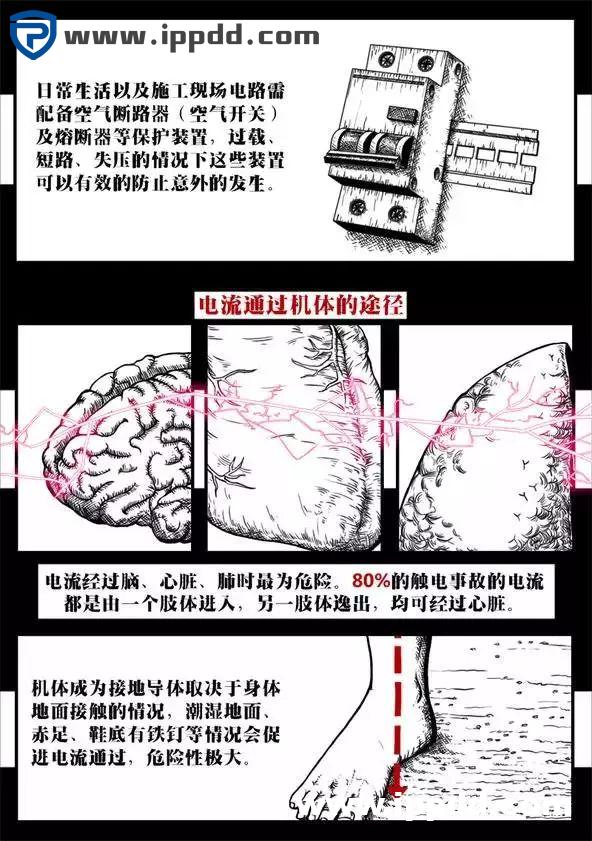 www.ippdd.com

日常生活以及施工现场电路需配备空气断路器（空气开关）及熔断器等保护装置，过载、短路、失压的情况下这些装置可以有效的防止意外的发生。

电流通过机体的途径

电流经过脑、心脏、肺时最为危险。80%的触电事故的电流都是由一个肢体进入，另一肢体逸出，均可经过心脏。

机体成为接地导体取决于身体地面接触的情况，潮湿地面、赤足、鞋底有铁钉等情况会促进电流通过，危险性极大。