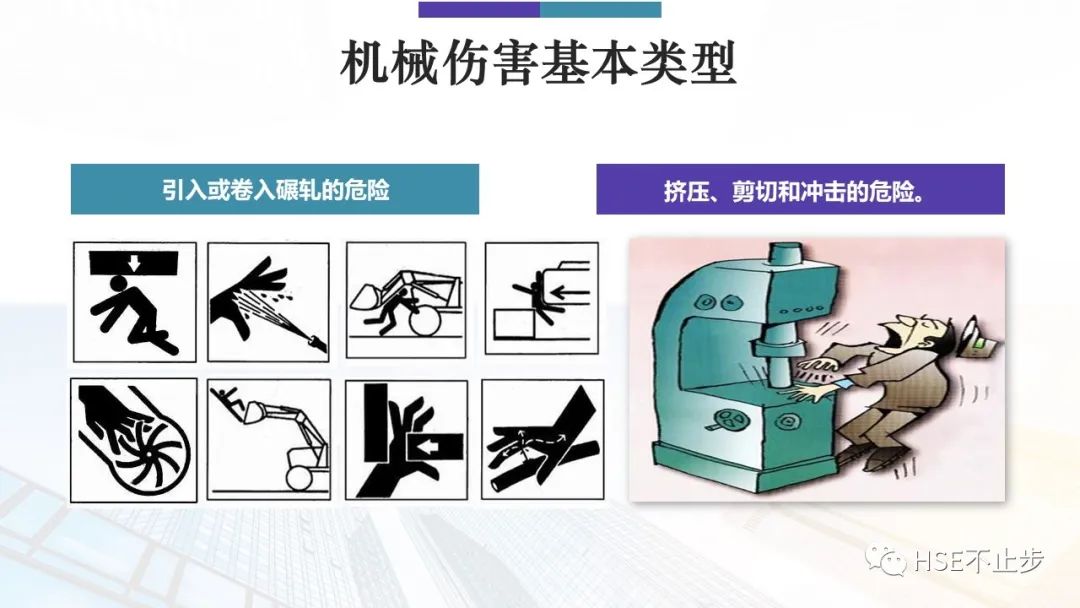 机械伤害基本类型

引入或卷入碾轧的危险

挤压、剪切和冲击的危险。

HSE不止步