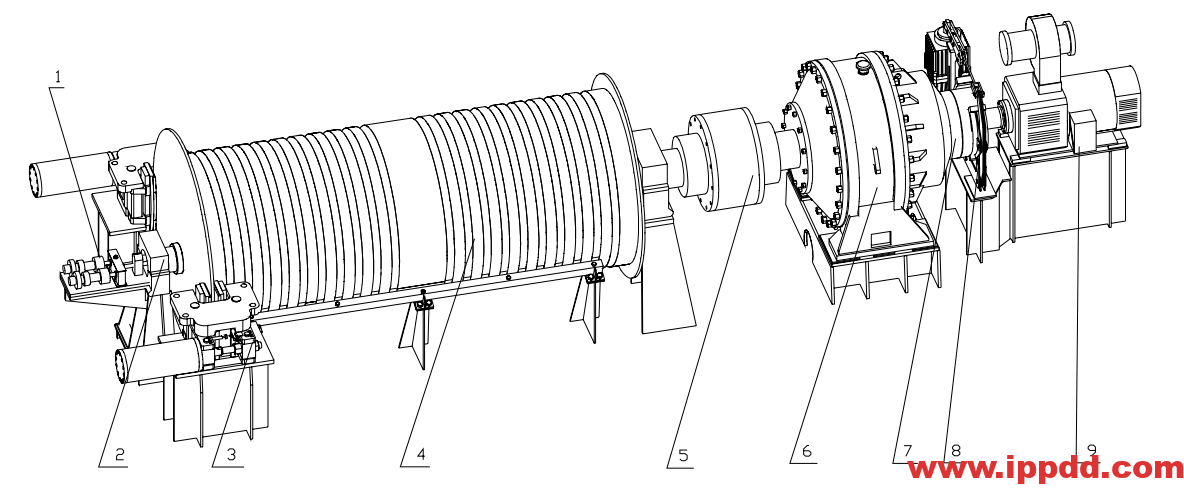 1
2
3
4
5
6
7
8
9
www.ippdd.com