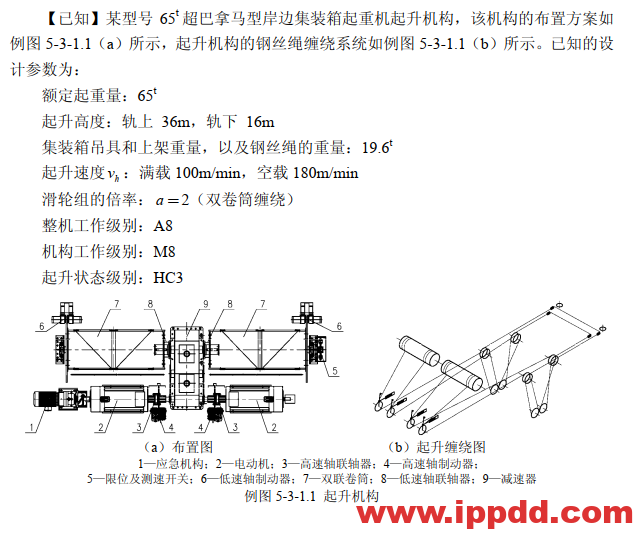 【已知】某型号 $65^t$ 超巴拿马型岸边集装箱起重机起升机构，该机构的布置方案如例图 5-3-1.1（a）所示，起升机构的钢丝绳缠绕系统如例图 5-3-1.1（b）所示。已知的设计参数为：

额定起重量：$65^t$

起升高度：轨上 36m，轨下 16m

集装箱吊具和上架重量，以及钢丝绳的重量：$19.6^t$

起升速度 $v_h$：满载 100m/min，空载 180m/min

滑轮组的倍率：$a=2$（双卷筒缠绕）

整机工作级别：A8

机构工作级别：M8

起升状态级别：HC3

6 7 8 9 8 7 6

5

1 2 3 4 4 3 2

（a）布置图

（b）起升缠绕图

1—应急机构；2—电动机；3—高速轴联轴器；4—高速轴制动器；
5—限位及测速开关；6—低速轴制动器；7—双联卷筒；8—低速轴联轴器；9—减速器

例图 5-3-1.1 起升机构

www.ippdd.com