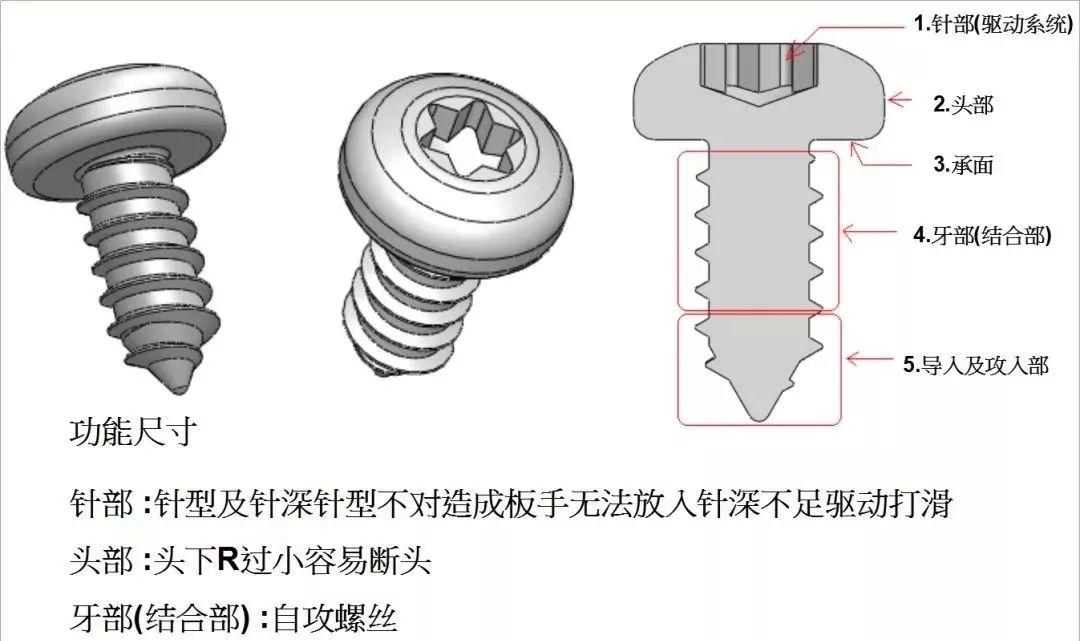 1.针部(驱动系统)

2.头部

3.承面

4.牙部(结合部)

5.导入及攻入部

功能尺寸

针部 :针型及针深针型不对造成板手无法放入针深不足驱动打滑

头部 :头下R过小容易断头

牙部(结合部) :自攻螺丝