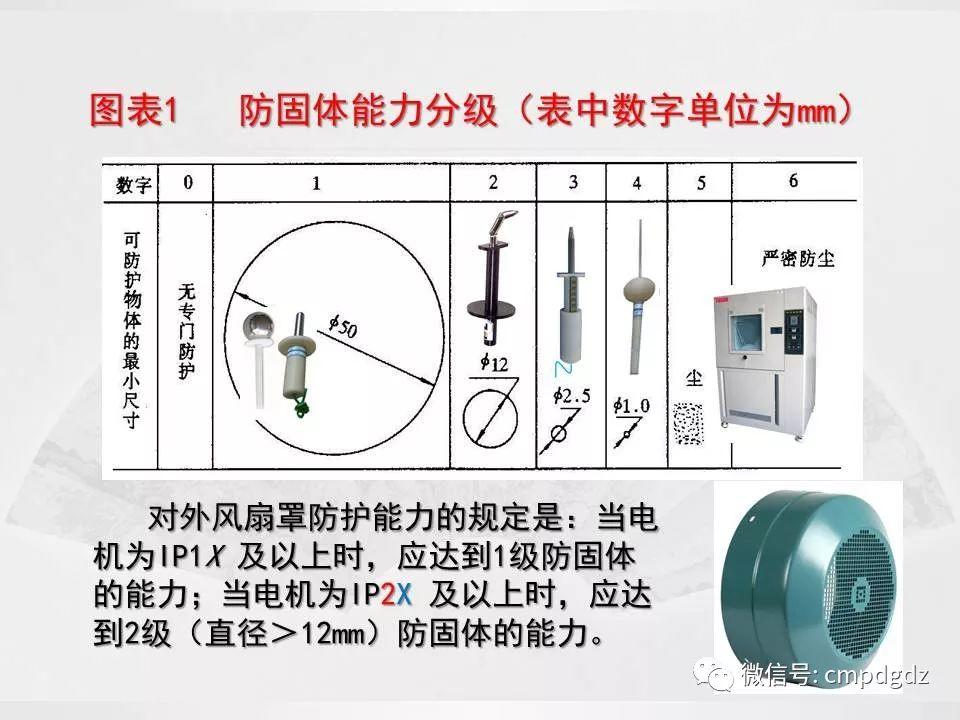 图表1　防固体能力分级（表中数字单位为mm）

| 数字 | 0 | 1 | 2 | 3 | 4 | 5 | 6 |
|---|---|---|---|---|---|---|---|
| 可防护物体的最小尺寸 | 无专门防护 | $\phi 50$ | $\phi 12$ | $\phi 2.5$ | $\phi 1.0$ | 尘 | 严密防尘 |

对外风扇罩防护能力的规定是：当电机为IP1X 及以上时，应达到1级防固体的能力；当电机为IP2X 及以上时，应达到2级（直径＞12mm）防固体的能力。

微信号: cmpdgdz