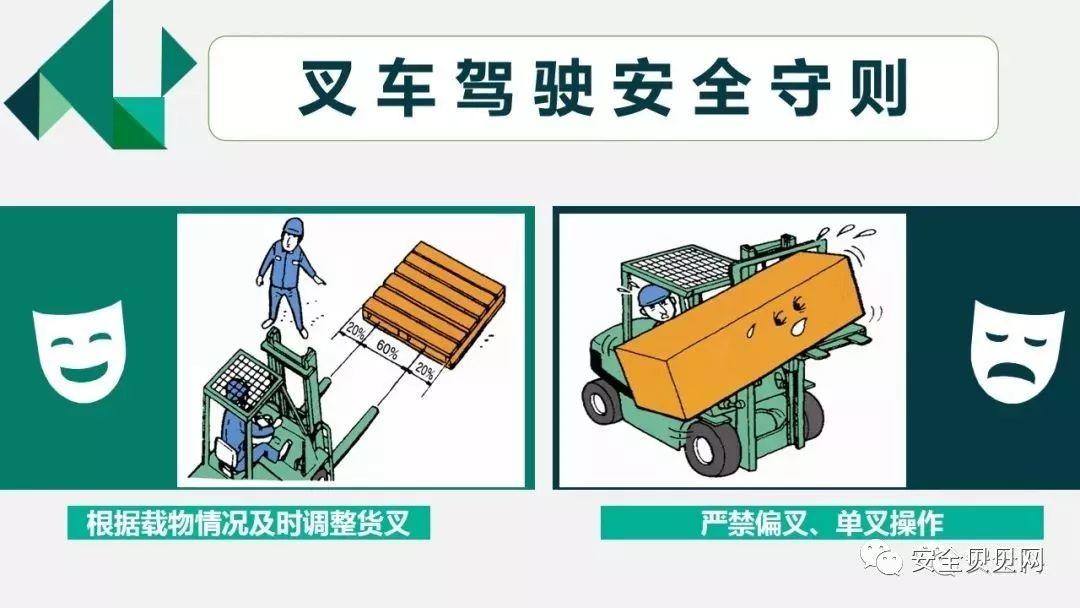 叉车驾驶安全守则

20%
60%
20%

根据载物情况及时调整货叉

严禁偏叉、单叉操作

安全贝贝网