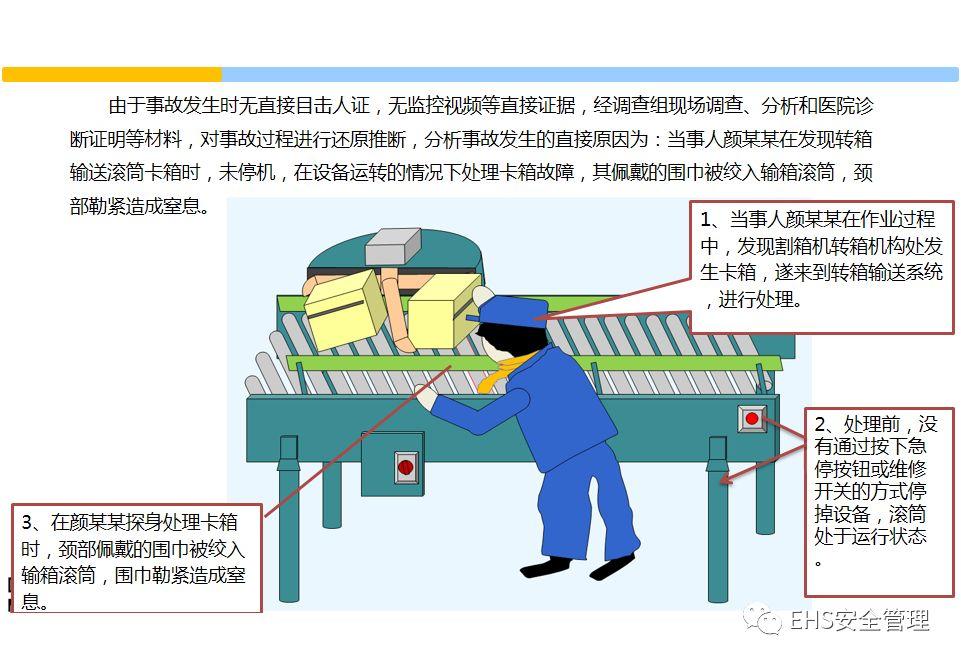 由于事故发生时无直接目击人证，无监控视频等直接证据，经调查组现场调查、分析和医院诊断证明等材料，对事故过程进行还原推断，分析事故发生的直接原因为：当事人颜某某在发现转箱输送滚筒卡箱时，未停机，在设备运转的情况下处理卡箱故障，其佩戴的围巾被绞入输箱滚筒，颈部勒紧造成窒息。

1、当事人颜某某在作业过程中，发现割箱机转箱机构处发生卡箱，遂来到转箱输送系统，进行处理。

2、处理前，没有通过按下急停按钮或维修开关的方式停掉设备，滚筒处于运行状态。

3、在颜某某探身处理卡箱时，颈部佩戴的围巾被绞入输箱滚筒，围巾勒紧造成窒息。

EHS安全管理