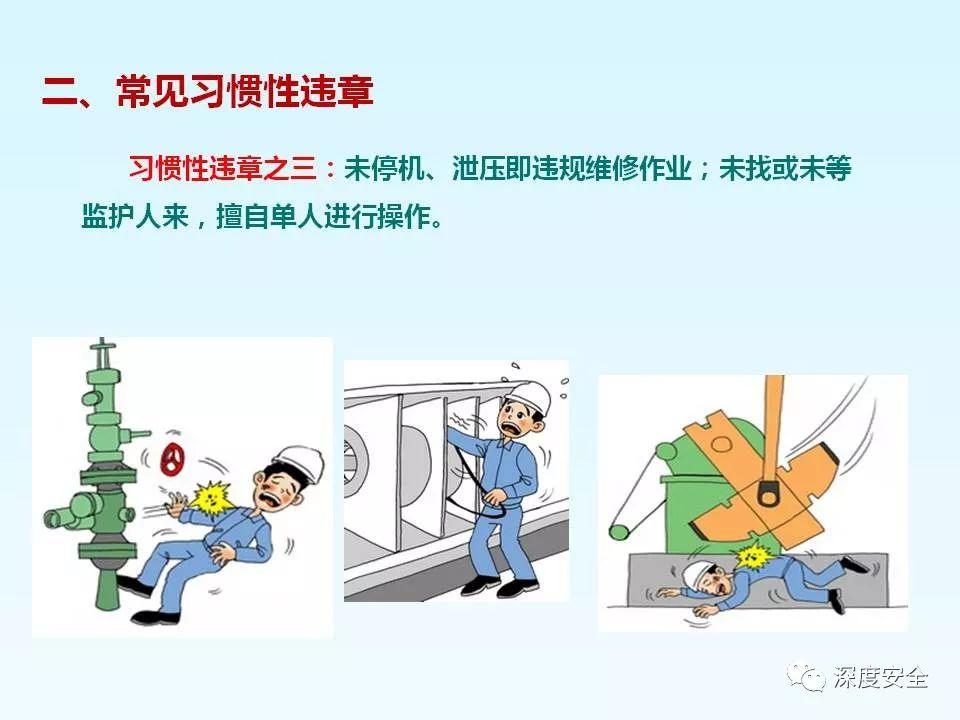 二、常见习惯性违章

习惯性违章之三：未停机、泄压即违规维修作业；未找或未等监护人来，擅自单人进行操作。

深度安全