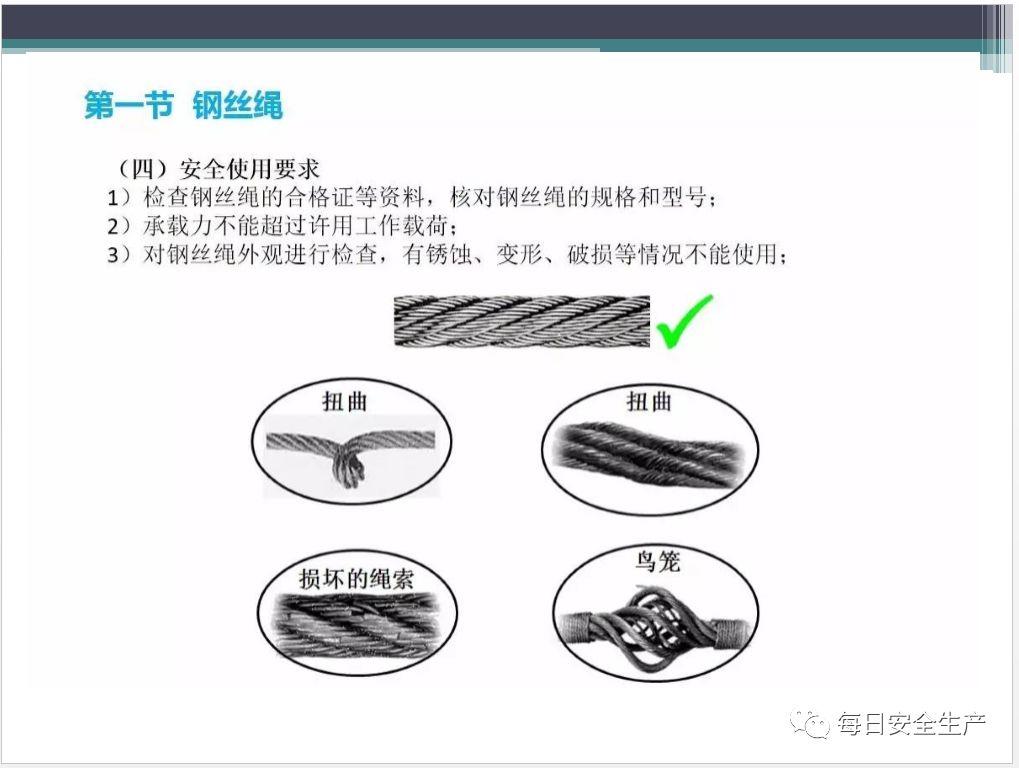 第一节 钢丝绳

（四）安全使用要求
1）检查钢丝绳的合格证等资料，核对钢丝绳的规格和型号；
2）承载力不能超过许用工作载荷；
3）对钢丝绳外观进行检查，有锈蚀、变形、破损等情况不能使用；

扭曲

扭曲

损坏的绳索

鸟笼

每日安全生产