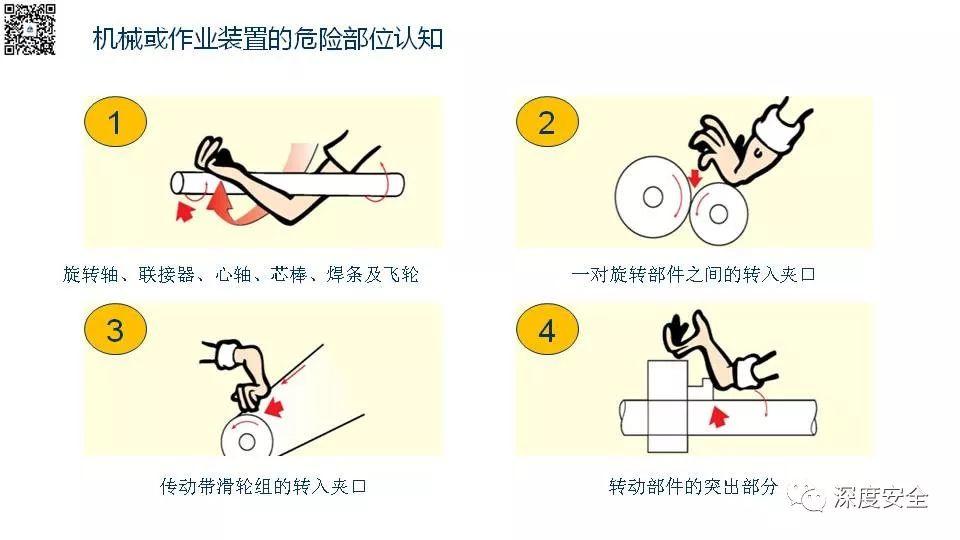 机械或作业装置的危险部位认知

1

旋转轴、联接器、心轴、芯棒、焊条及飞轮

2

一对旋转部件之间的转入夹口

3

传动带滑轮组的转入夹口

4

转动部件的突出部分

深度安全