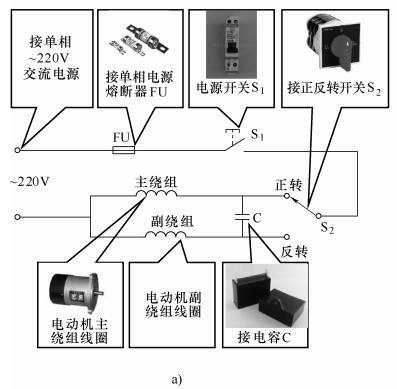 接单相 ~220V 交流电源

接单相电源熔断器FU

电源开关$S_1$

接正反转开关$S_2$

FU

$S_1$

~220V

主绕组

正转

副绕组

C

$S_2$

反转

电动机主绕组线圈

电动机副绕组线圈

接电容C

a)