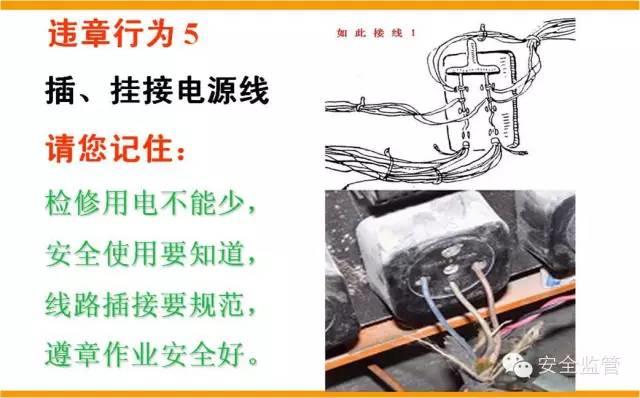 违章行为 5

插、挂接电源线

请您记住：

检修用电不能少，
安全使用要知道，
线路插接要规范，
遵章作业安全好。

如此接线！

安全监管