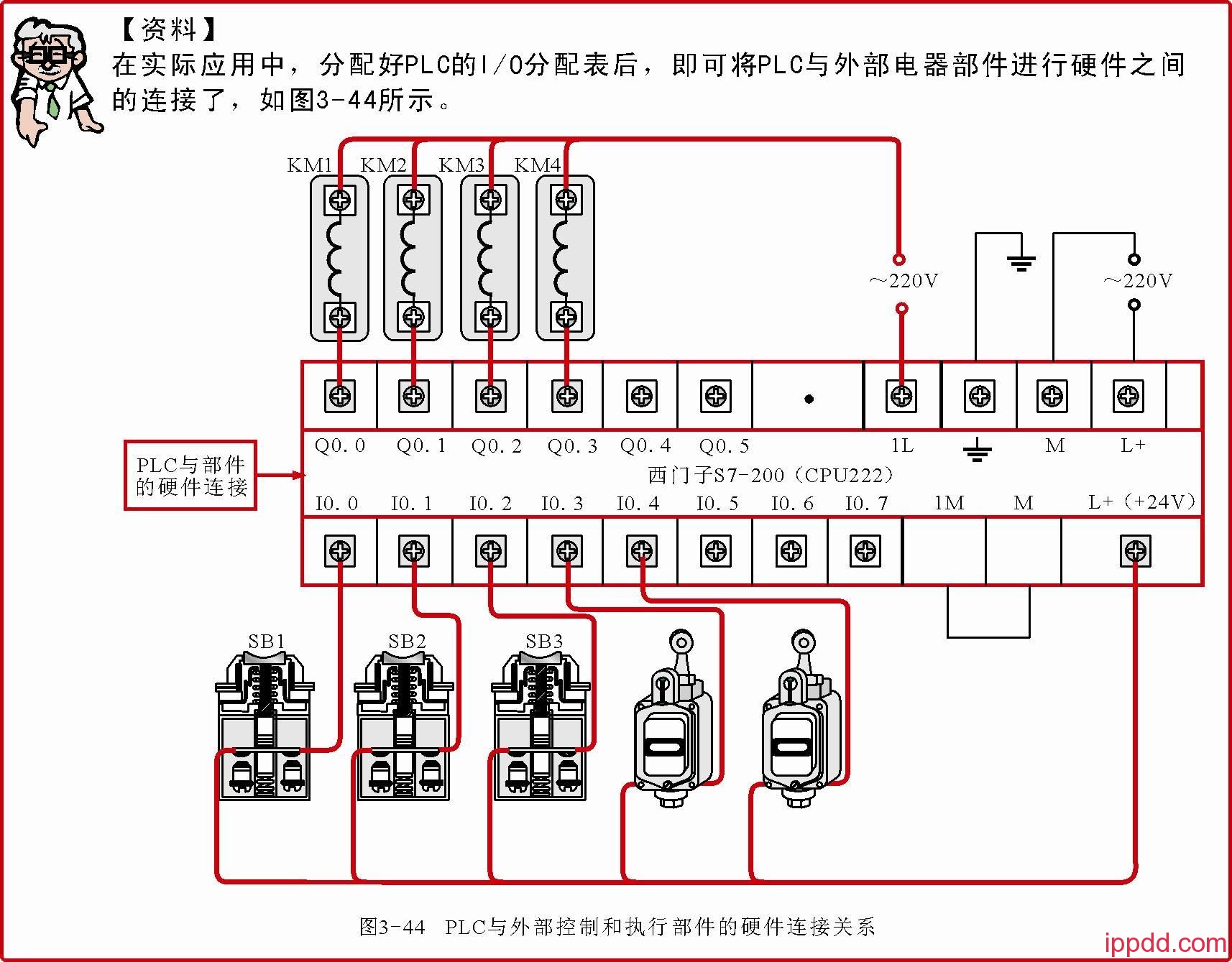 【资料】
在实际应用中，分配好PLC的I/O分配表后，即可将PLC与外部电器部件进行硬件之间的连接了，如图3-44所示。

KM1 KM2 KM3 KM4

~220V

~220V

Q0.0 Q0.1 Q0.2 Q0.3 Q0.4 Q0.5 1L M L+

PLC与部件的硬件连接

西门子S7-200（CPU222）

I0.0 I0.1 I0.2 I0.3 I0.4 I0.5 I0.6 I0.7 1M M L+（+24V）

SB1 SB2 SB3

图3-44 PLC与外部控制和执行部件的硬件连接关系

ippdd.com