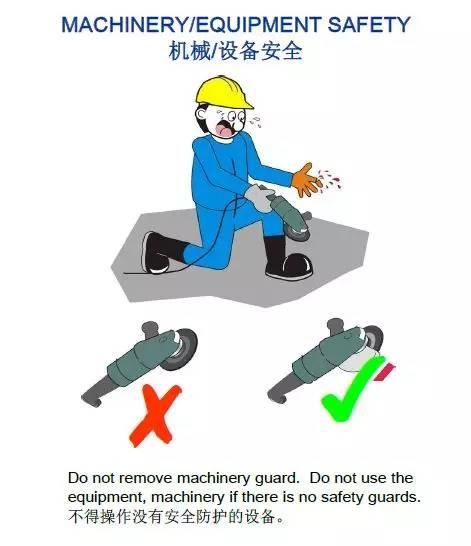 MACHINERY/EQUIPMENT SAFETY
机械/设备安全

Do not remove machinery guard. Do not use the equipment, machinery if there is no safety guards.
不得操作没有安全防护的设备。