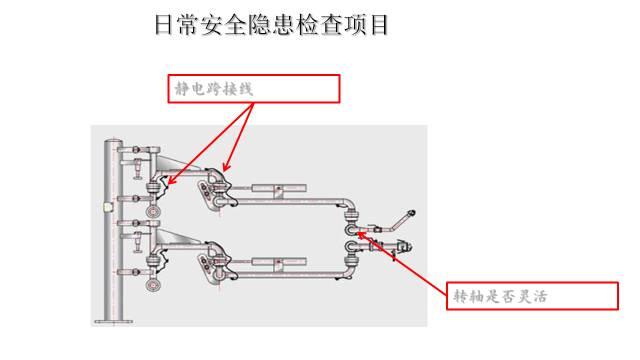 日常安全隐患检查项目

静电跨接线

转轴是否灵活